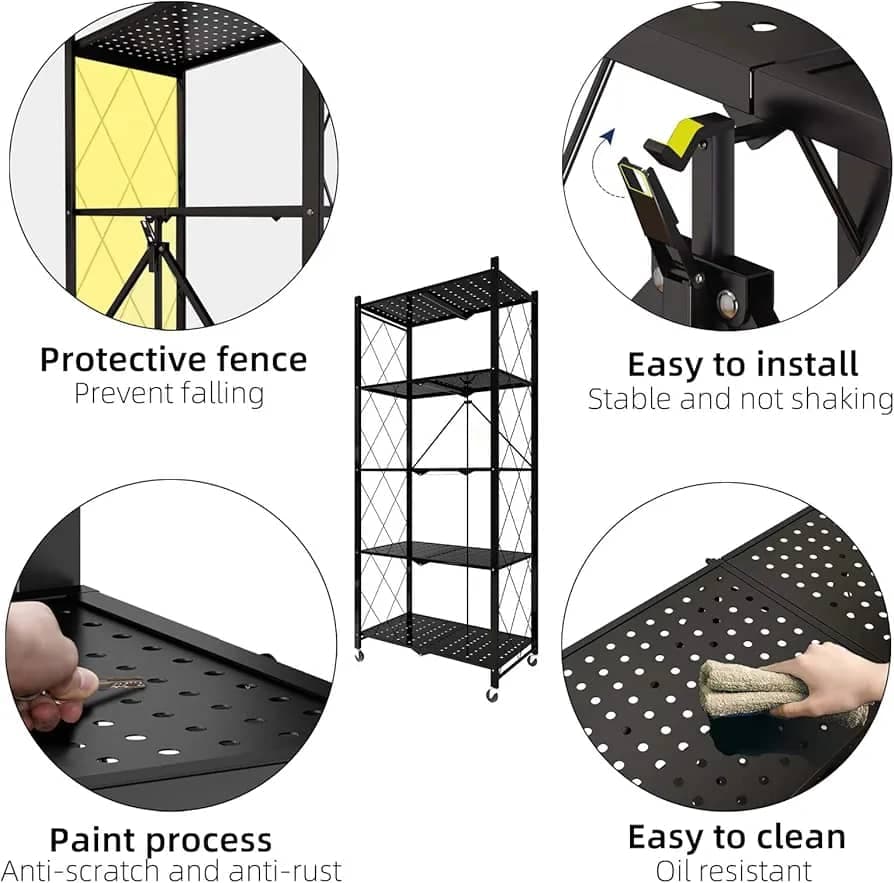 Protective fence
Prevent falling

Easy to install
Stable and not shaking

Paint process
Anti-scratch and anti-rust

Easy to clean
Oil resistant